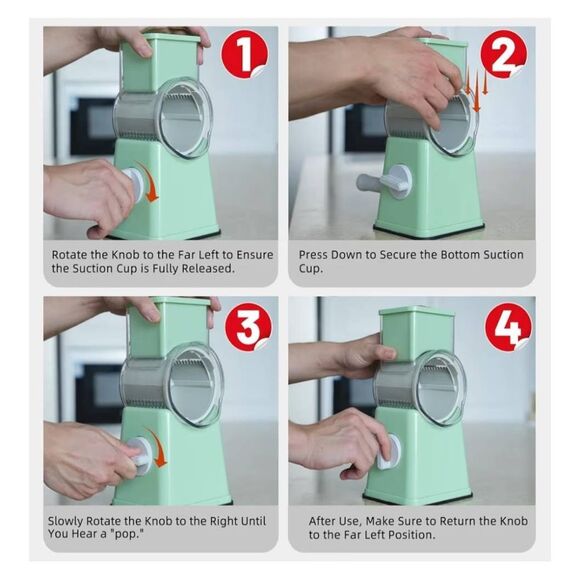 1

Rotate the Knob to the Far Left to Ensure the Suction Cup is Fully Released.

2

Press Down to Secure the Bottom Suction Cup.

3

Slowly Rotate the Knob to the Right Until You Hear a "pop."

4

After Use, Make Sure to Return the Knob to the Far Left Position.